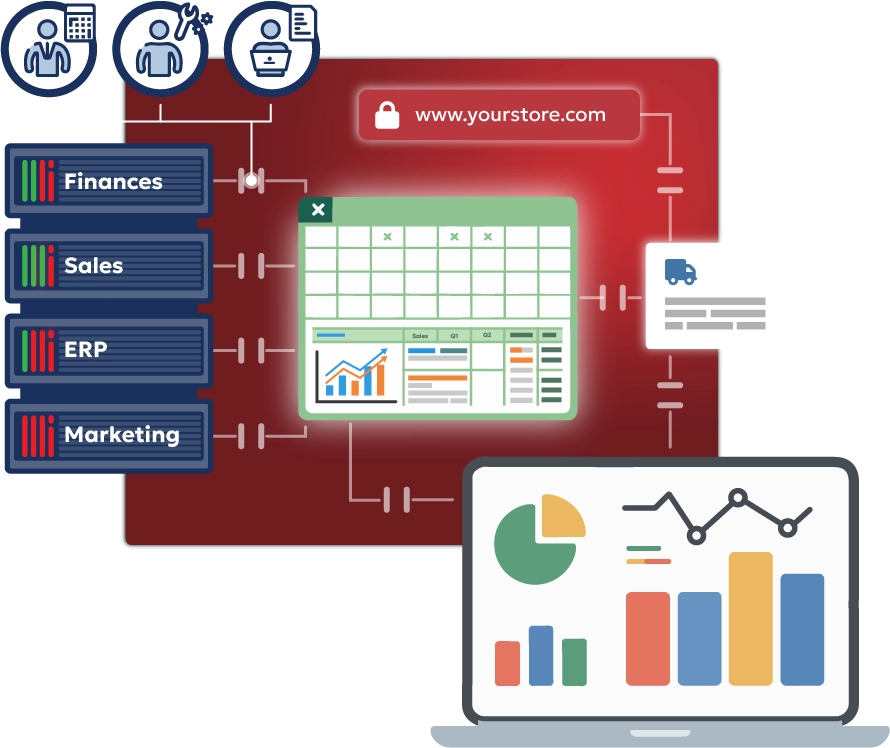 www.yourstore.com

Finances

Sales

ERP

Marketing

Sales Q1 Q2